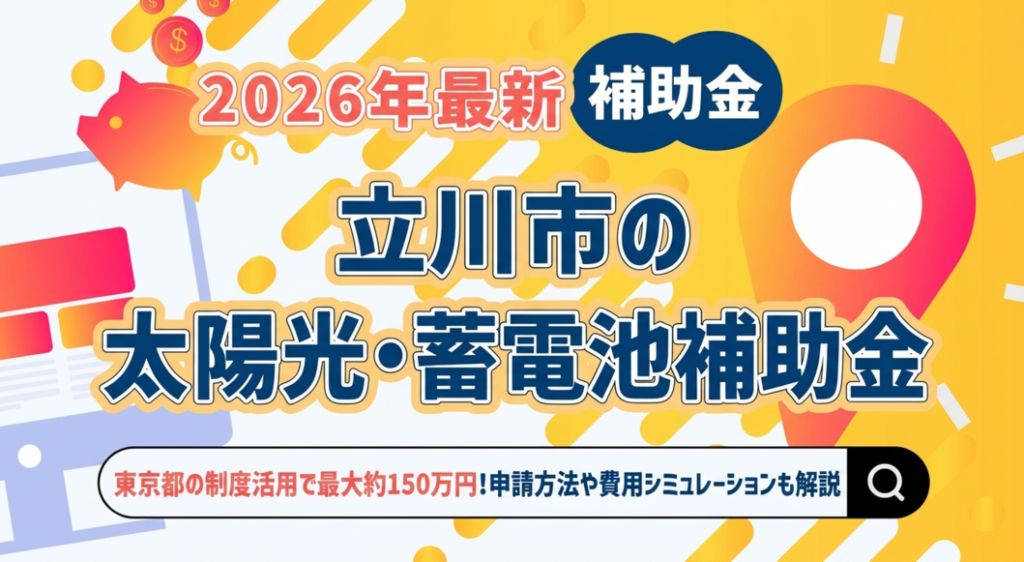 2026年最新 補助金

立川市の
太陽光・蓄電池補助金

東京都の制度活用で最大約150万円!申請方法や費用シミュレーションも解説